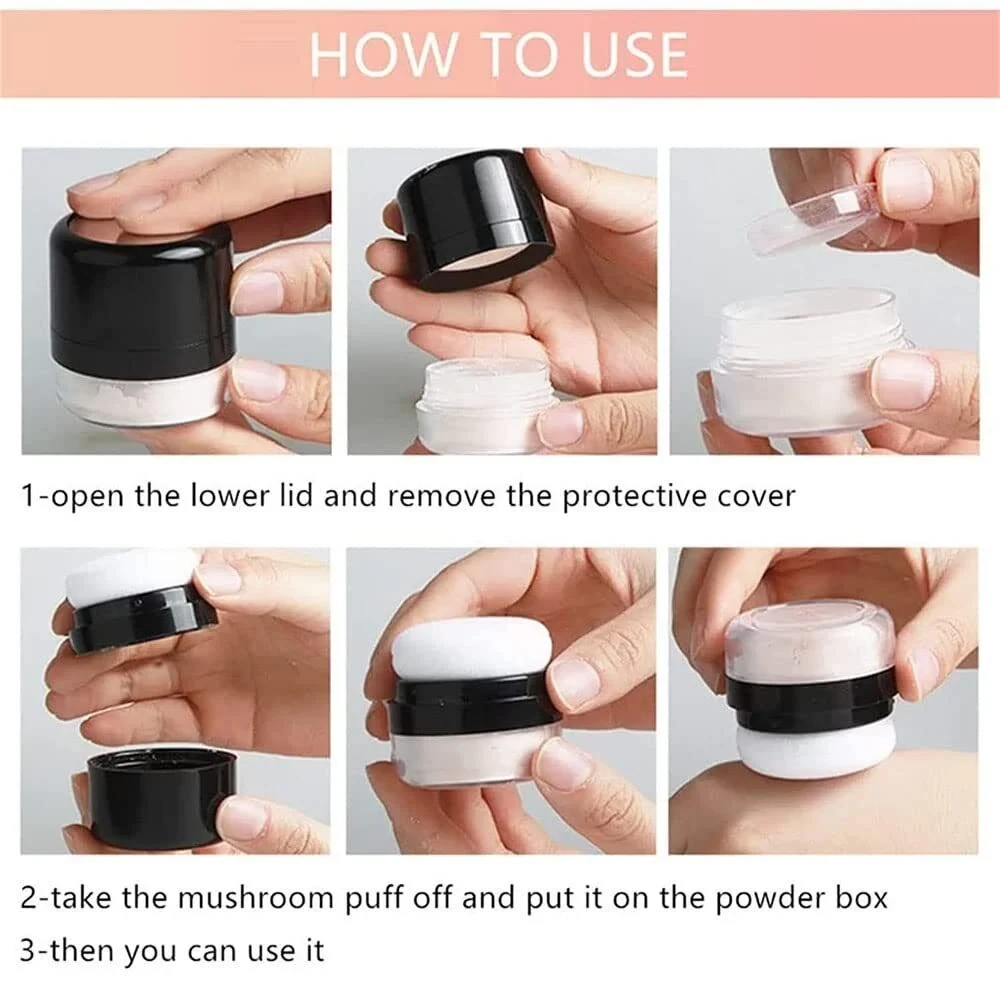 HOW TO USE

1-open the lower lid and remove the protective cover

2-take the mushroom puff off and put it on the powder box

3-then you can use it